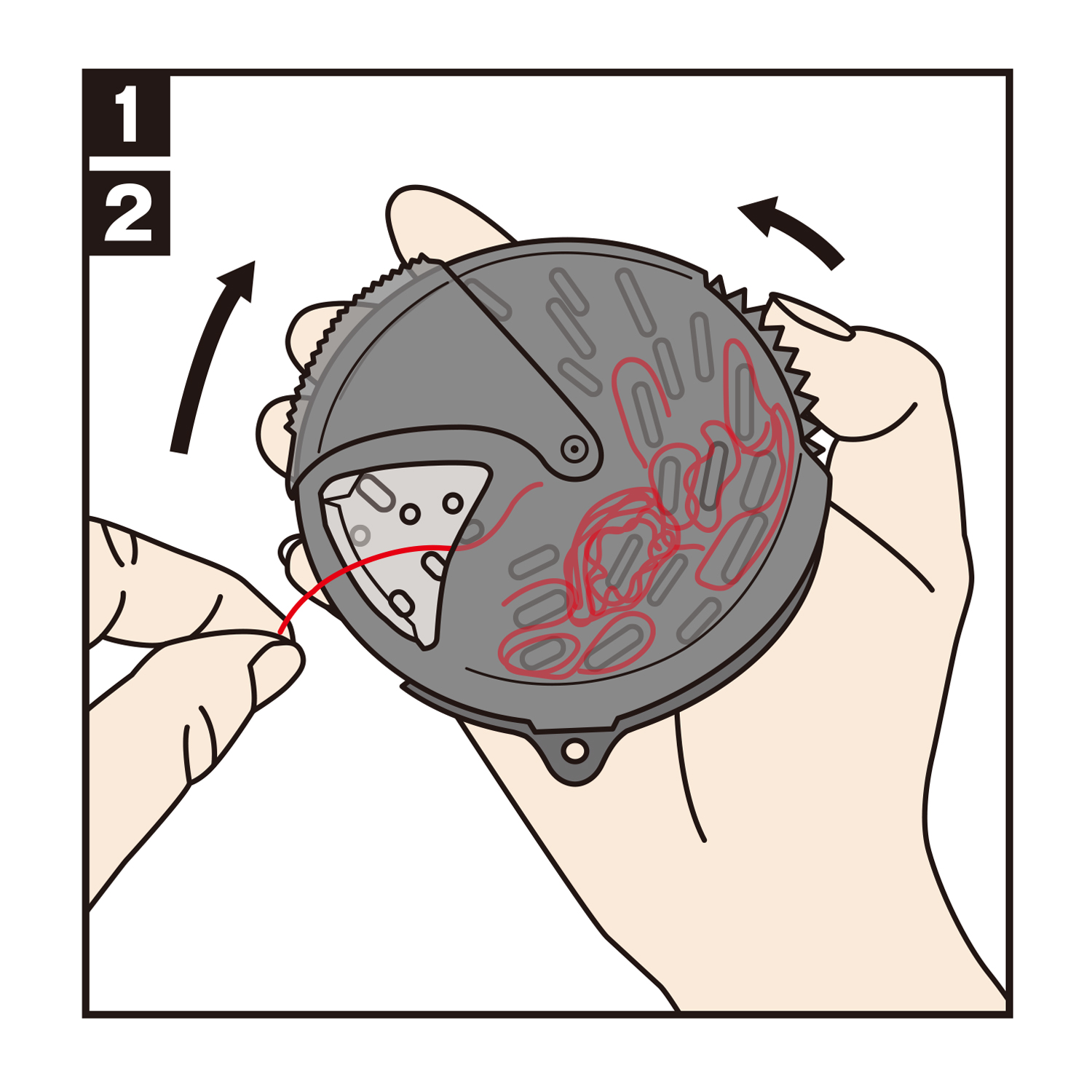 1
2