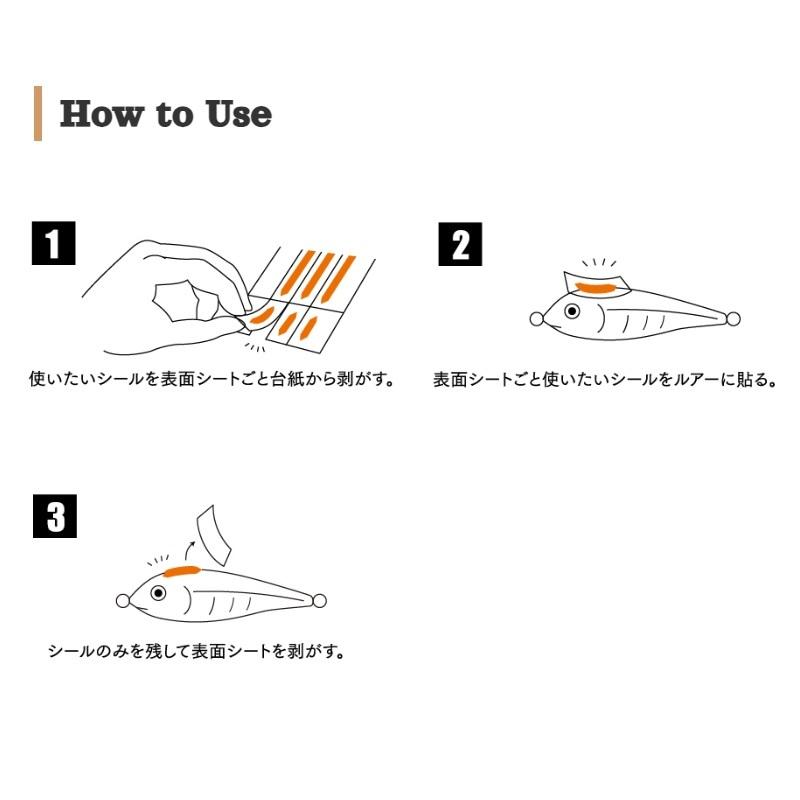 How to Use

1

使いたいシールを表面シートごと台紙から剥がす。

2

表面シートごと使いたいシールをルアーに貼る。

3

シールのみを残して表面シートを剥がす。