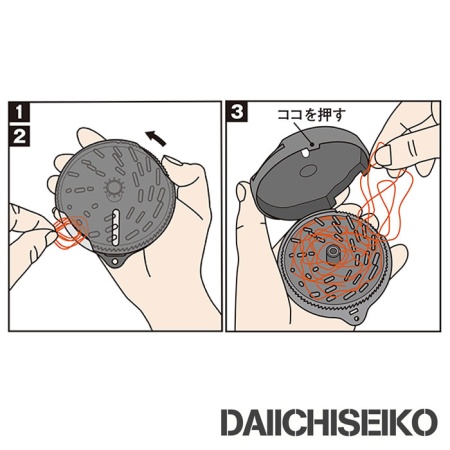 1
2

3
ココを押す

DAIICHISEIKO