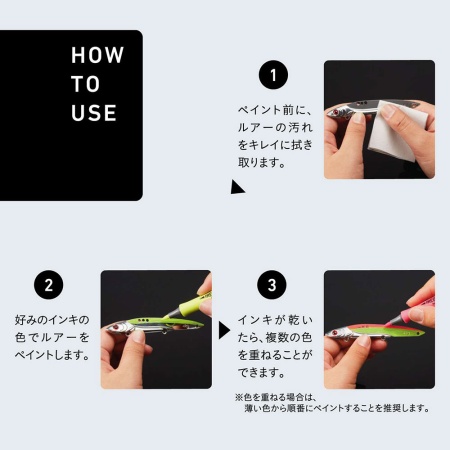 HOW
TO
USE

1

ペイント前に、ルアーの汚れをキレイに拭き取ります。

2

好みのインキの色でルアーをペイントします。

3

インキが乾いたら、複数の色を重ねることができます。

※色を重ねる場合は、薄い色から順番にペイントすることを推奨します。