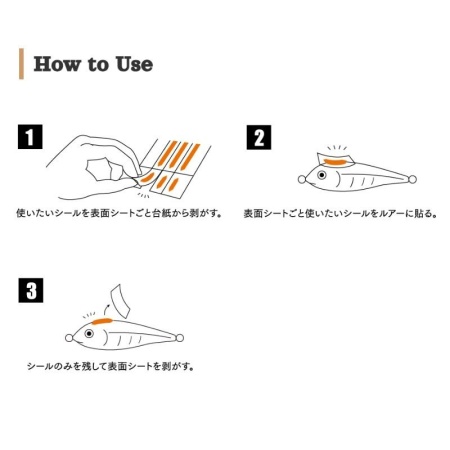 How to Use

1

使いたいシールを表面シートごと台紙から剥がす。

2

表面シートごと使いたいシールをルアーに貼る。

3

シールのみを残して表面シートを剥がす。