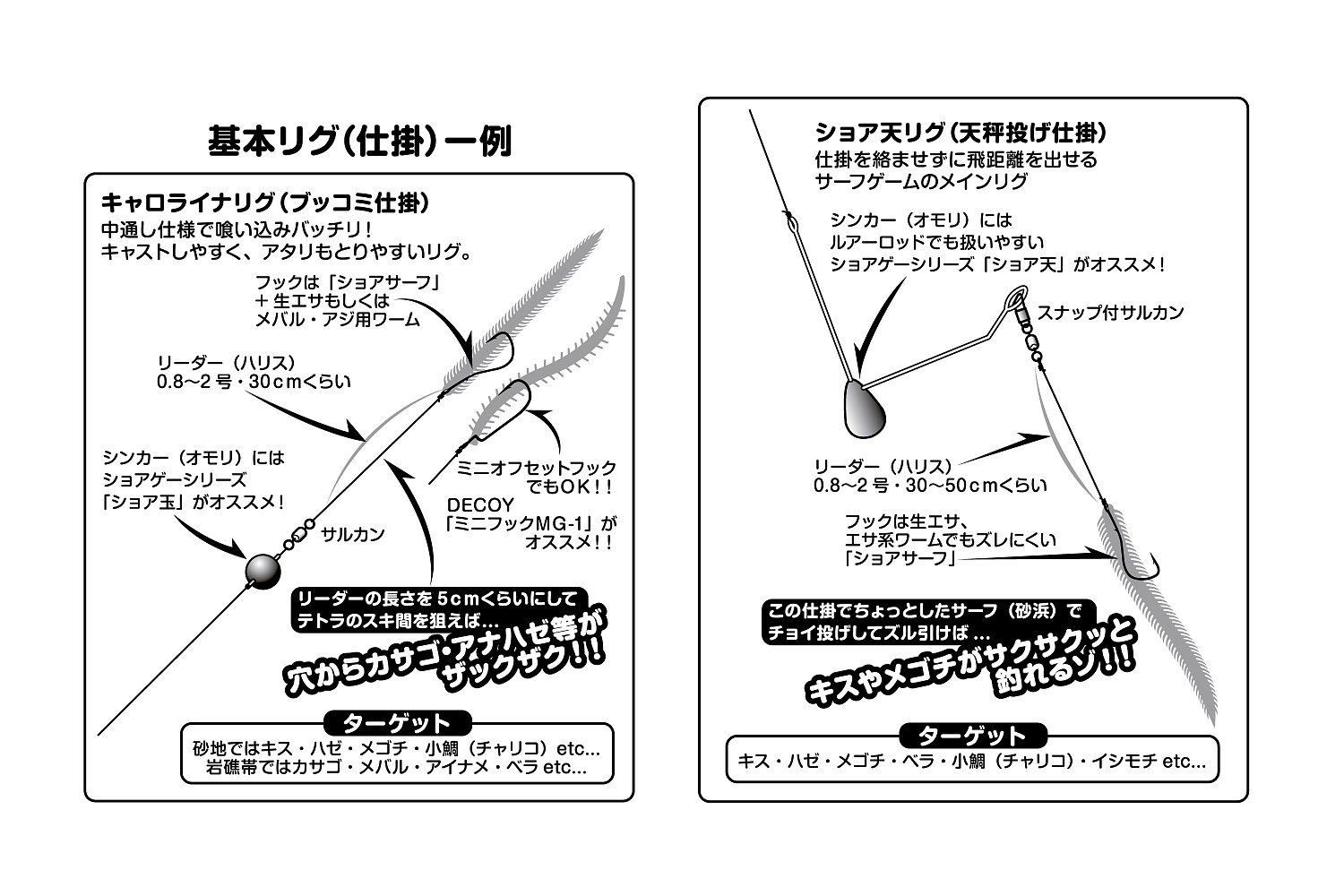 基本リグ（仕掛）一例

キャロライナリグ（ブッコミ仕掛）
中通し仕様で喰い込みバッチリ！
キャストしやすく、アタリもとりやすいリグ。

フックは「ショアサーフ」
＋生エサもしくは
メバル・アジ用ワーム

リーダー（ハリス）
0.8〜2号・30cmくらい

シンカー（オモリ）には
ショアゲーシリーズ
「ショア玉」がオススメ！

サルカン

ミニオフセットフック
でもOK！！

DECOY
「ミニフックMG-1」が
オススメ！！

リーダーの長さを5cmくらいにして
テトラのスキ間を狙えば…
穴からカサゴ・アナハゼ等が
ザックザク！！

ターゲット
砂地ではキス・ハゼ・メゴチ・小鯛（チャリコ）etc…
岩礁帯ではカサゴ・メバル・アイナメ・ベラ etc…

ショア天リグ（天秤投げ仕掛）
仕掛を絡ませずに飛距離を出せる
サーフゲームのメインリグ

シンカー（オモリ）には
ルアーロッドでも扱いやすい
ショアゲーシリーズ「ショア天」がオススメ！

スナップ付サルカン

リーダー（ハリス）
0.8〜2号・30〜50cmくらい

フックは生エサ、
エサ系ワームでもズレにくい
「ショアサーフ」

この仕掛でちょっとしたサーフ（砂浜）で
チョイ投げしてズル引けば…
キスやメゴチがサクサクッと
釣れるゾ！！

ターゲット
キス・ハゼ・メゴチ・ベラ・小鯛（チャリコ）・イシモチ etc…